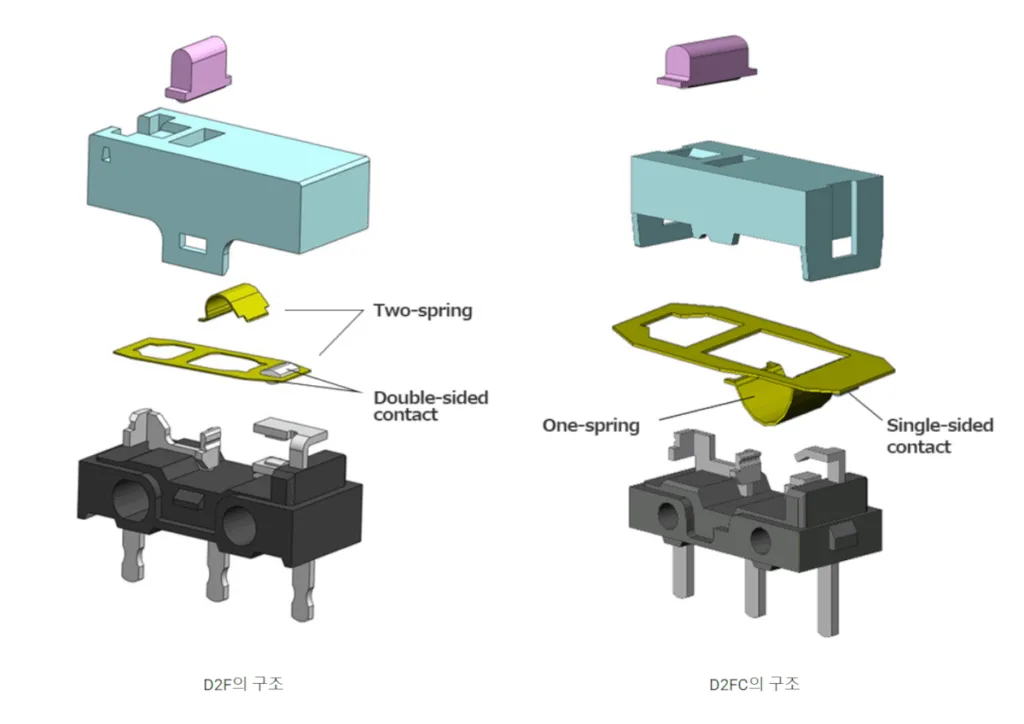 Two-spring

Double-sided contact

D2F의 구조

One-spring

Single-sided contact

D2FC의 구조